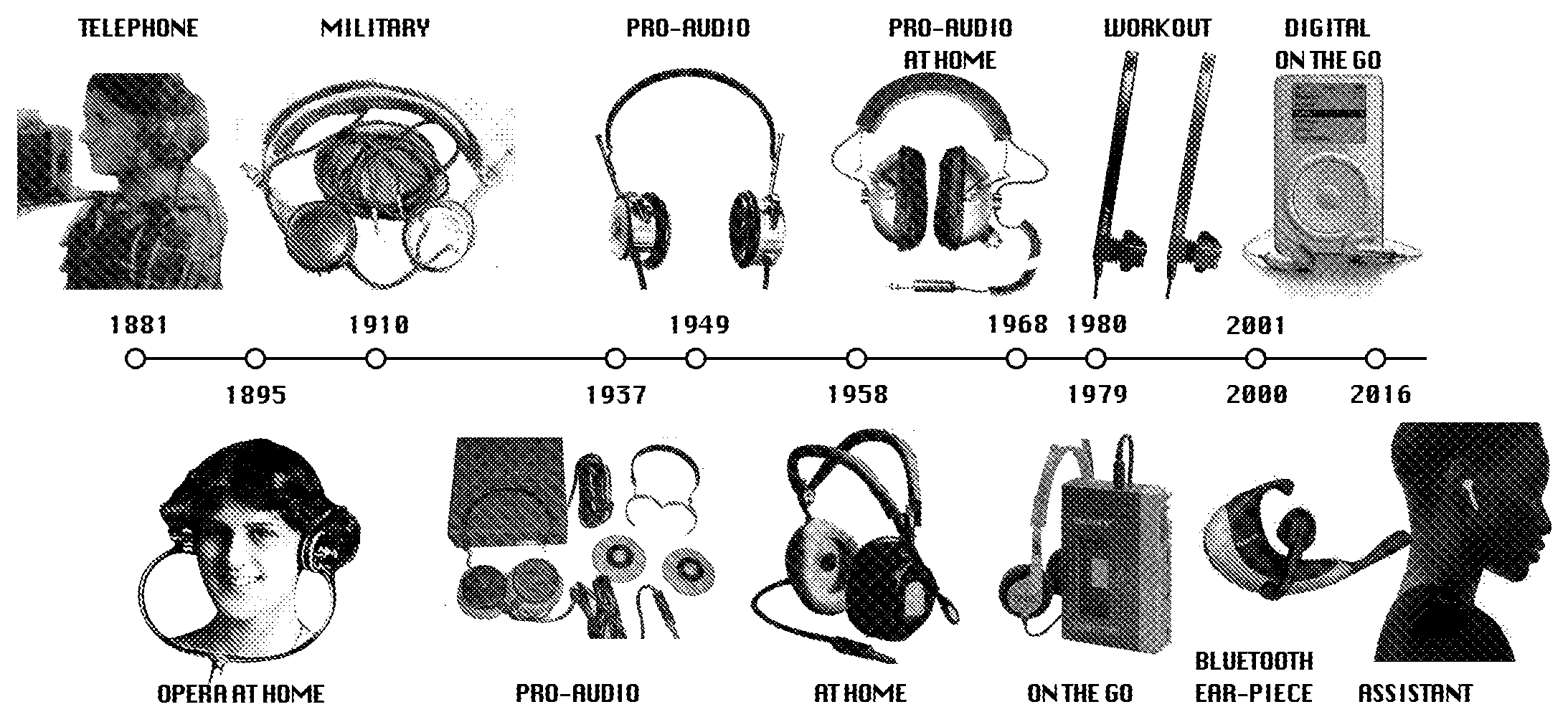 TELEPHONE MILITARY PRO-AUDIO PRO-AUDIO AT HOME WORKOUT DIGITAL ON THE GO

1881 1910 1949 1968 1980 2001

1895 1937 1958 1979 2000 2016

OPERA AT HOME PRO-AUDIO AT HOME ON THE GO BLUETOOTH EAR-PIECE ASSISTANT