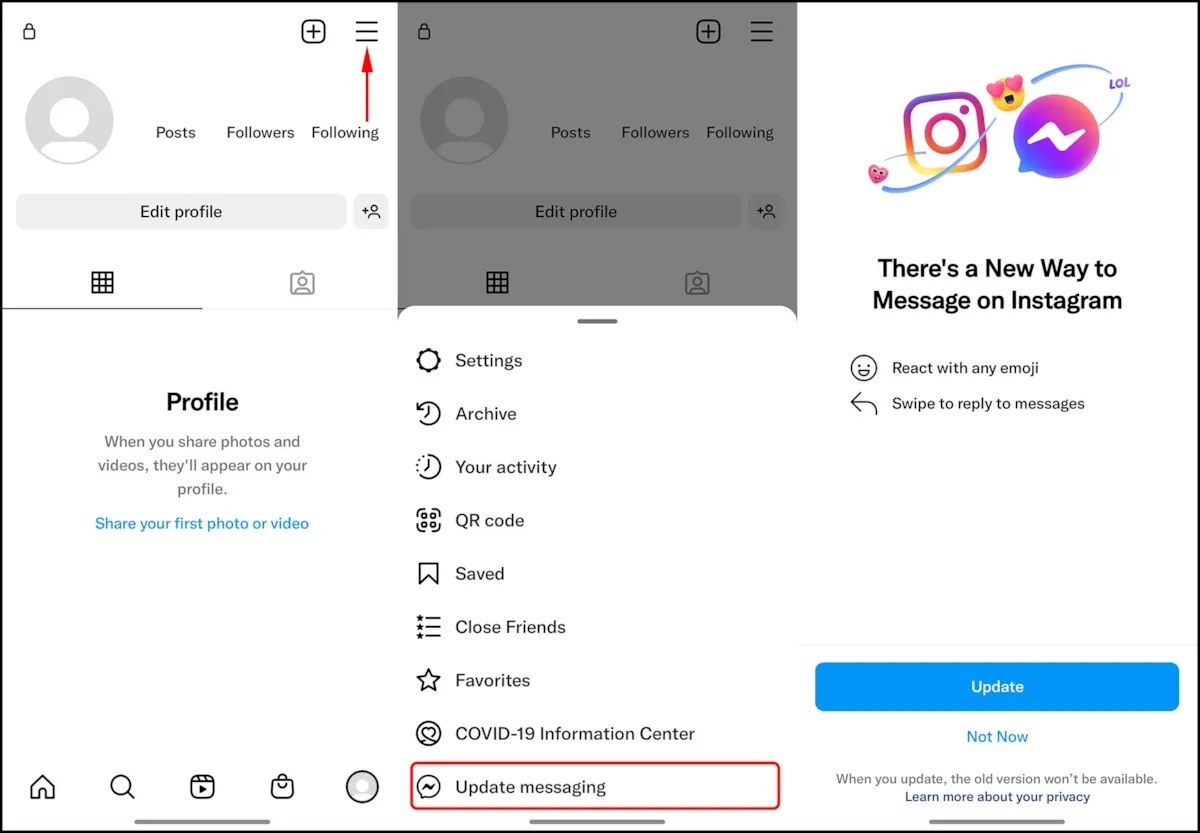 Posts Followers Following

Edit profile

Profile

When you share photos and videos, they'll appear on your profile.

Share your first photo or video

Posts Followers Following

Edit profile

Settings

Archive

Your activity

QR code

Saved

Close Friends

Favorites

COVID-19 Information Center

Update messaging

LOL

There's a New Way to Message on Instagram

React with any emoji

Swipe to reply to messages

Update

Not Now

When you update, the old version won't be available.
Learn more about your privacy