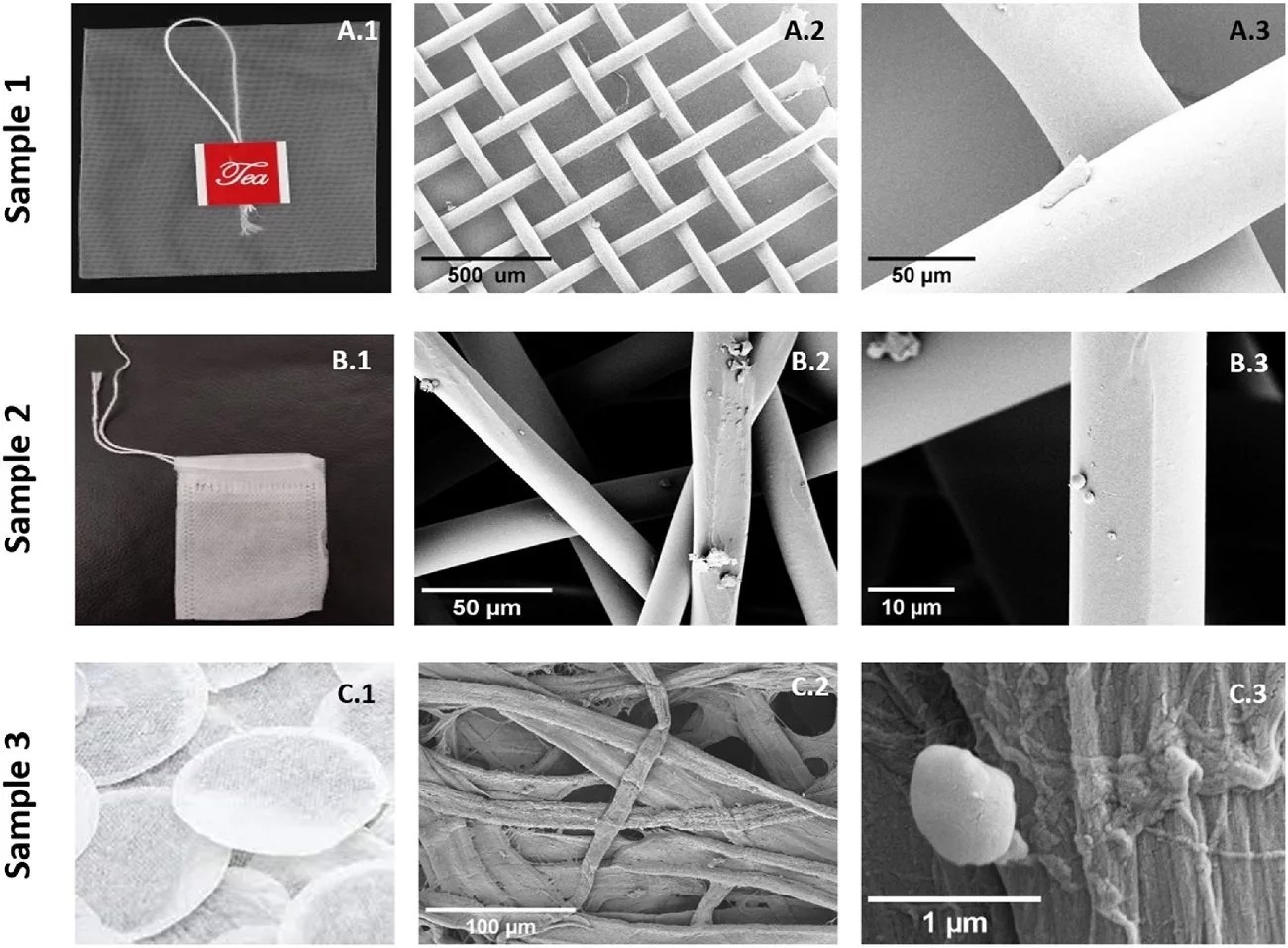 Sample 1

A.1

Tea

A.2

500 um

A.3

50 μm

Sample 2

B.1

B.2

50 μm

B.3

10 μm

Sample 3

C.1

C.2

100 μm

C.3

1 μm