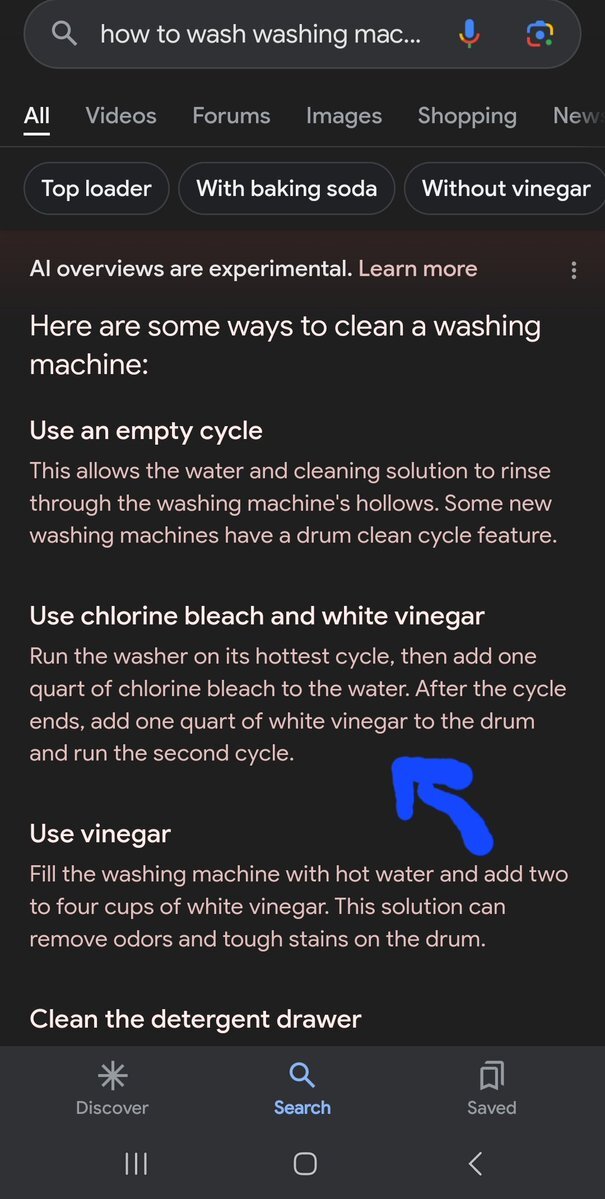 how to wash washing mac...

All Videos Forums Images Shopping New

Top loader With baking soda Without vinegar

AI overviews are experimental. Learn more

Here are some ways to clean a washing machine:

Use an empty cycle
This allows the water and cleaning solution to rinse through the washing machine's hollows. Some new washing machines have a drum clean cycle feature.

Use chlorine bleach and white vinegar
Run the washer on its hottest cycle, then add one quart of chlorine bleach to the water. After the cycle ends, add one quart of white vinegar to the drum and run the second cycle.

Use vinegar
Fill the washing machine with hot water and add two to four cups of white vinegar. This solution can remove odors and tough stains on the drum.

Clean the detergent drawer

Discover Search Saved